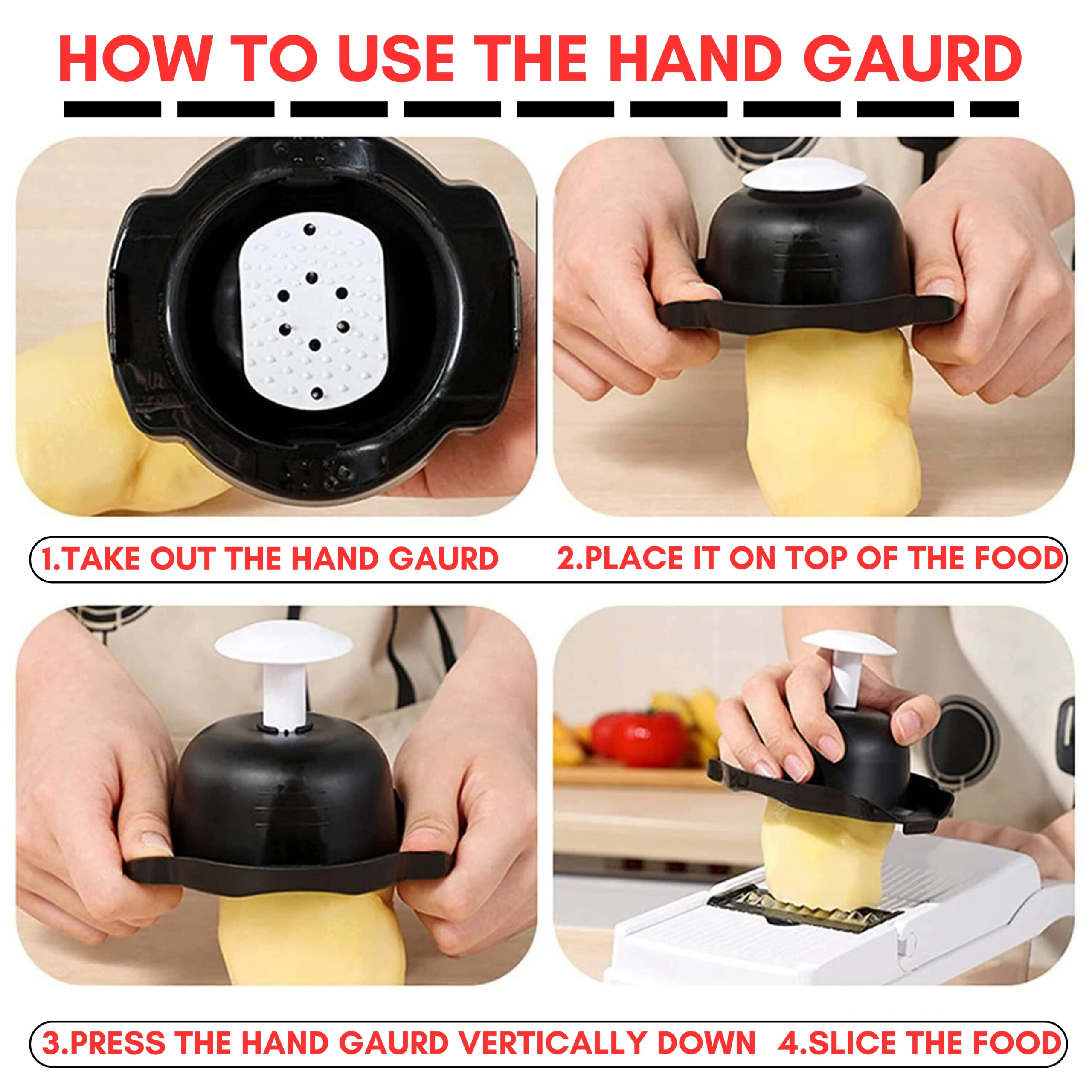 HOW TO USE THE HAND GAURD

1.TAKE OUT THE HAND GAURD

2.PLACE IT ON TOP OF THE FOOD

3.PRESS THE HAND GAURD VERTICALLY DOWN

4.SLICE THE FOOD